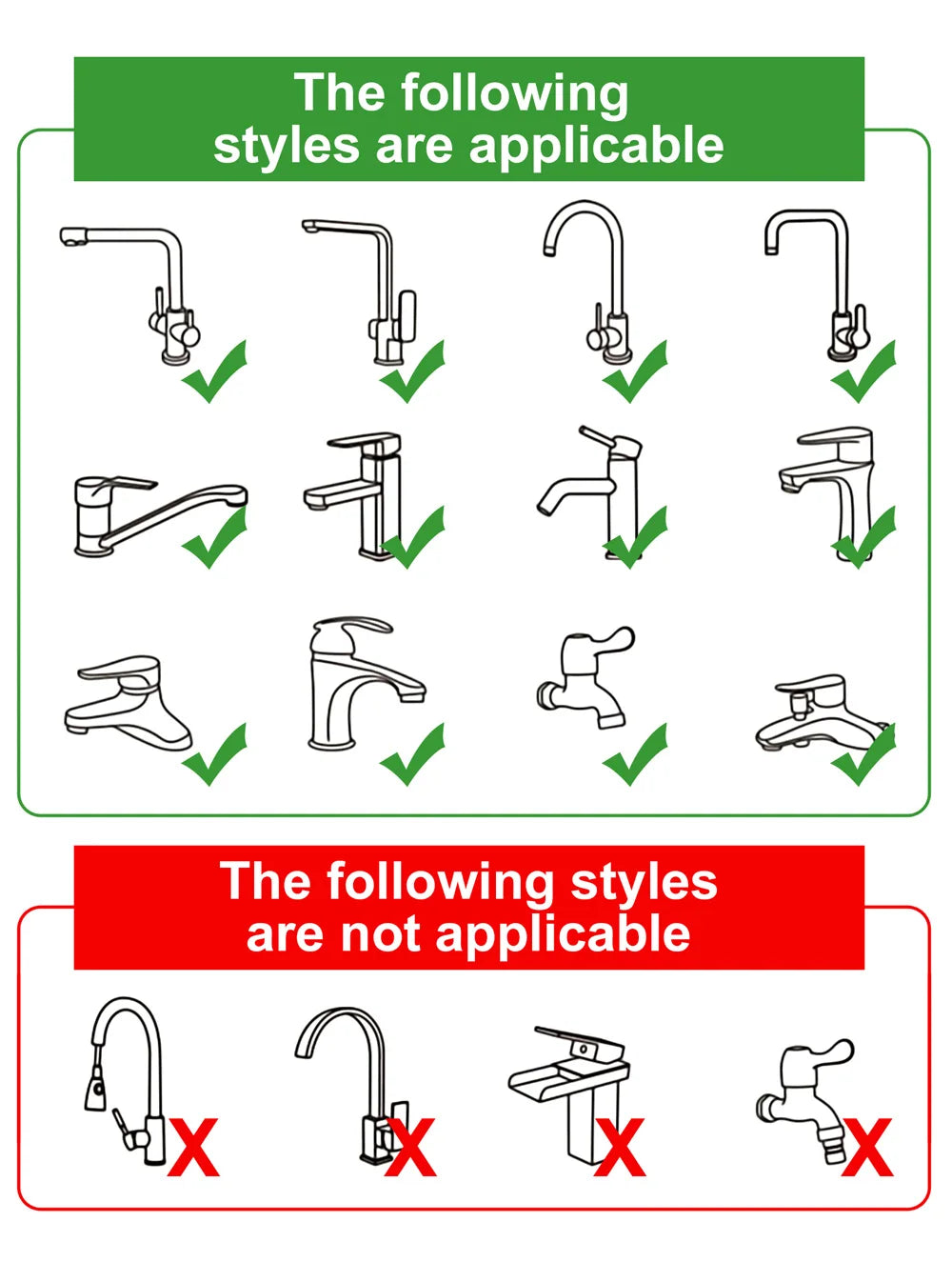 The following styles are applicable

The following styles are not applicable

X X X X